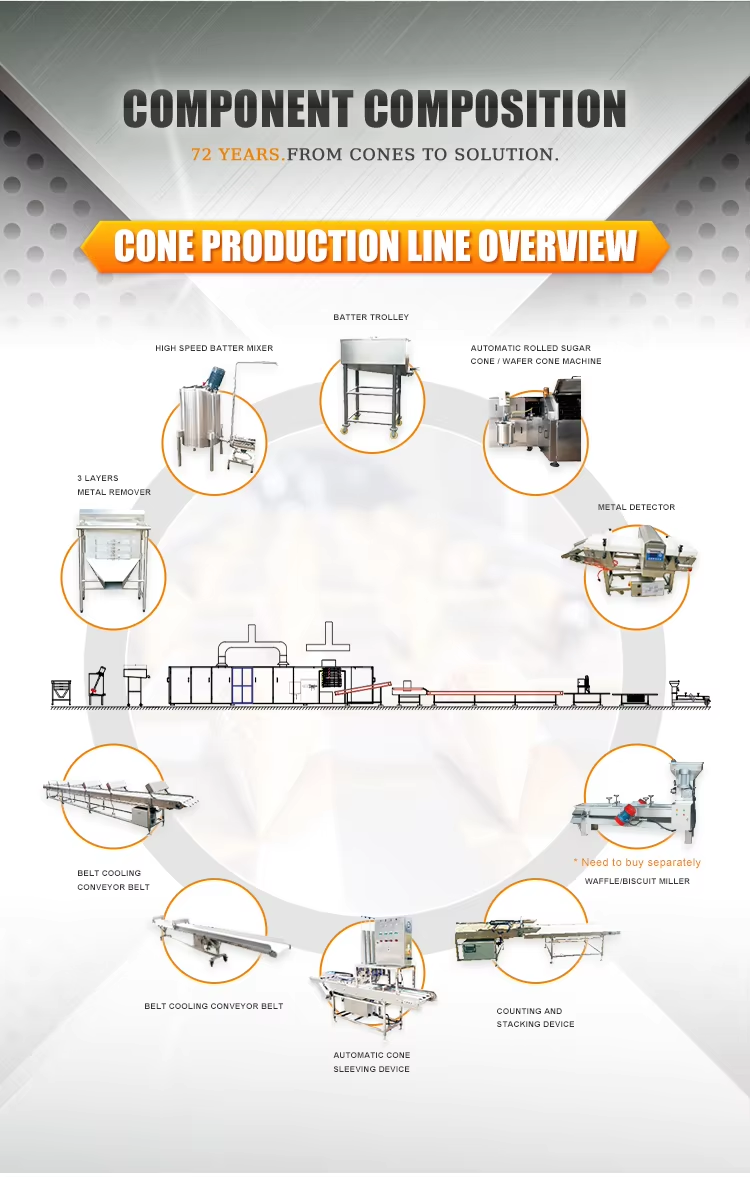 COMPONENT COMPOSITION

72 YEARS.FROM CONES TO SOLUTION.

CONE PRODUCTION LINE OVERVIEW

BATTER TROLLEY

HIGH SPEED BATTER MIXER

AUTOMATIC ROLLED SUGAR CONE / WAFER CONE MACHINE

3 LAYERS METAL REMOVER

METAL DETECTOR

BELT COOLING CONVEYOR BELT

* Need to buy separately

WAFFLE/BISCUIT MILLER

BELT COOLING CONVEYOR BELT

COUNTING AND STACKING DEVICE

AUTOMATIC CONE SLEEVING DEVICE